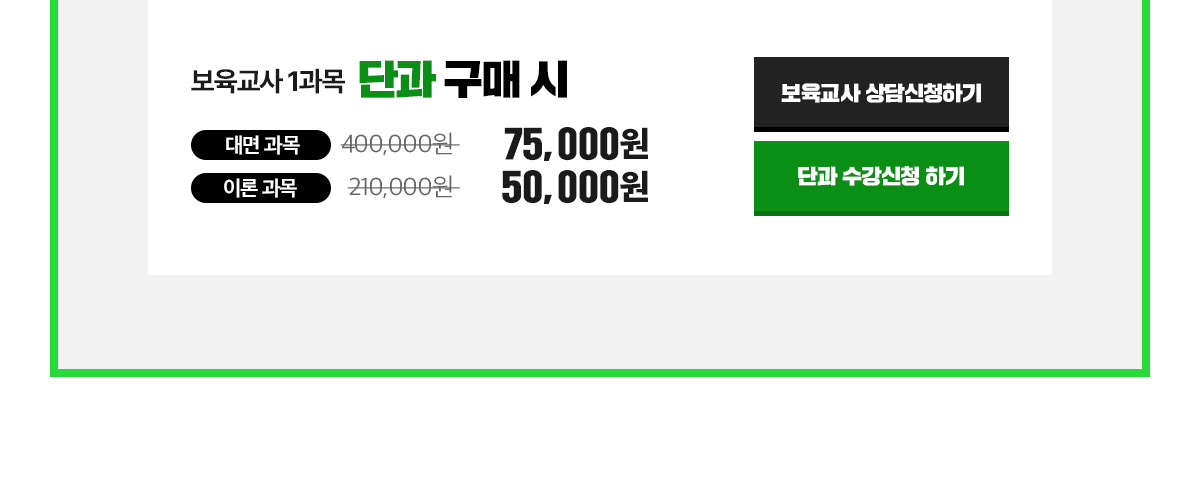 보육교사 1과목 단과 구매 시

대면 과목 400,000원 75,000원

이론 과목 210,000원 50,000원

보육교사 상담신청하기

단과 수강신청 하기